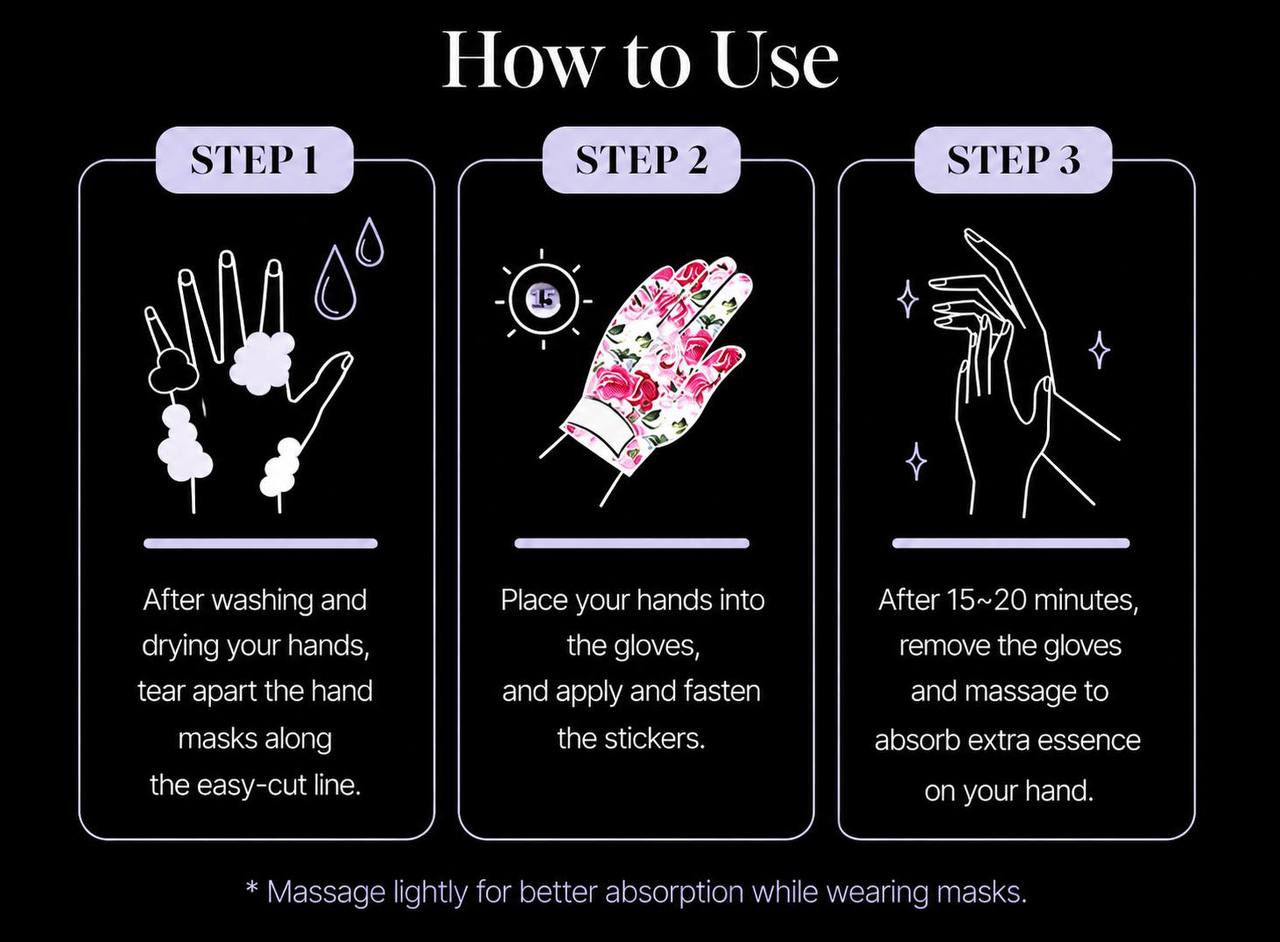 How to Use

STEP 1

After washing and drying your hands, tear apart the hand masks along the easy-cut line.

STEP 2

15

Place your hands into the gloves, and apply and fasten the stickers.

STEP 3

After 15~20 minutes, remove the gloves and massage to absorb extra essence on your hand.

* Massage lightly for better absorption while wearing masks.